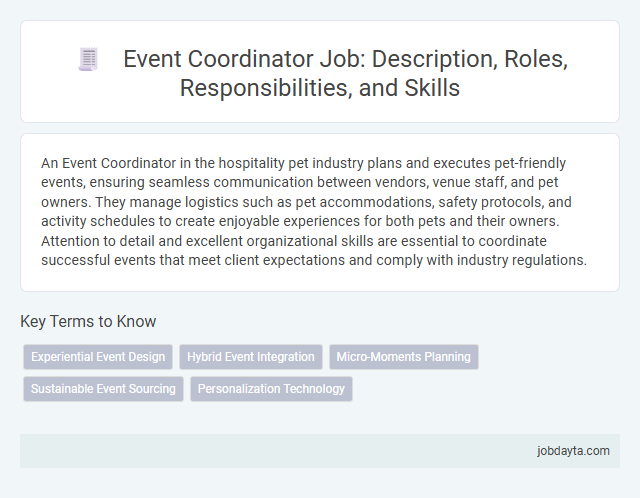 Event Coordinator Job: Description, Roles, Responsibilities, and Skills

An Event Coordinator in the hospitality pet industry plans and executes pet-friendly events, ensuring seamless communication between vendors, venue staff, and pet owners. They manage logistics such as pet accommodations, safety protocols, and activity schedules to create enjoyable experiences for both pets and their owners. Attention to detail and excellent organizational skills are essential to coordinate successful events that meet client expectations and comply with industry regulations.

Key Terms to Know

Experiential Event Design
Hybrid Event Integration
Micro-Moments Planning
Sustainable Event Sourcing
Personalization Technology

jobdayta.com