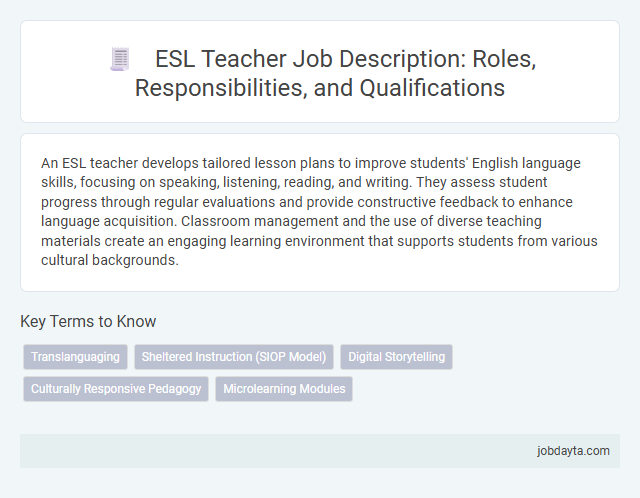 ESL Teacher Job Description: Roles, Responsibilities, and Qualifications

An ESL teacher develops tailored lesson plans to improve students' English language skills, focusing on speaking, listening, reading, and writing. They assess student progress through regular evaluations and provide constructive feedback to enhance language acquisition. Classroom management and the use of diverse teaching materials create an engaging learning environment that supports students from various cultural backgrounds.

Key Terms to Know

Translanguaging

Sheltered Instruction (SIOP Model)

Digital Storytelling

Culturally Responsive Pedagogy

Microlearning Modules

jobdayta.com