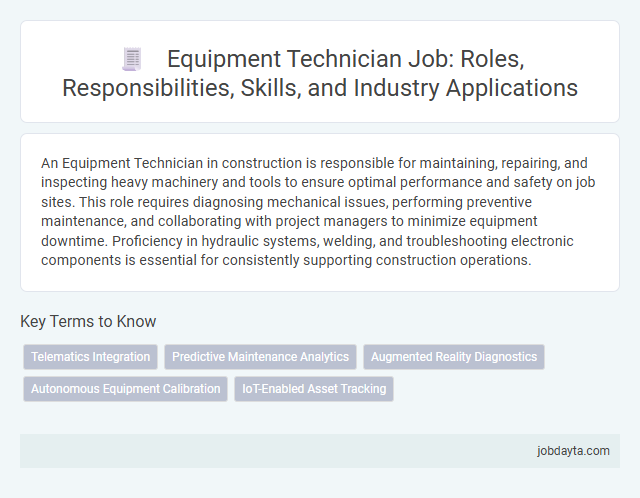 Equipment Technician Job: Roles, Responsibilities, Skills, and Industry Applications

An Equipment Technician in construction is responsible for maintaining, repairing, and inspecting heavy machinery and tools to ensure optimal performance and safety on job sites. This role requires diagnosing mechanical issues, performing preventive maintenance, and collaborating with project managers to minimize equipment downtime. Proficiency in hydraulic systems, welding, and troubleshooting electronic components is essential for consistently supporting construction operations.

Key Terms to Know

Telematics Integration

Predictive Maintenance Analytics

Augmented Reality Diagnostics

Autonomous Equipment Calibration

IoT-Enabled Asset Tracking

jobdayta.com