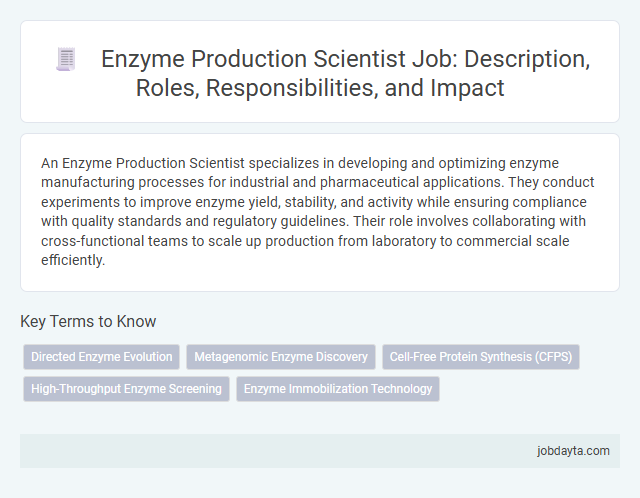 Enzyme Production Scientist Job: Description, Roles, Responsibilities, and Impact

An Enzyme Production Scientist specializes in developing and optimizing enzyme manufacturing processes for industrial and pharmaceutical applications. They conduct experiments to improve enzyme yield, stability, and activity while ensuring compliance with quality standards and regulatory guidelines. Their role involves collaborating with cross-functional teams to scale up production from laboratory to commercial scale efficiently.

Key Terms to Know

Directed Enzyme Evolution

Metagenomic Enzyme Discovery

Cell-Free Protein Synthesis (CFPS)

High-Throughput Enzyme Screening

Enzyme Immobilization Technology

jobdayta.com