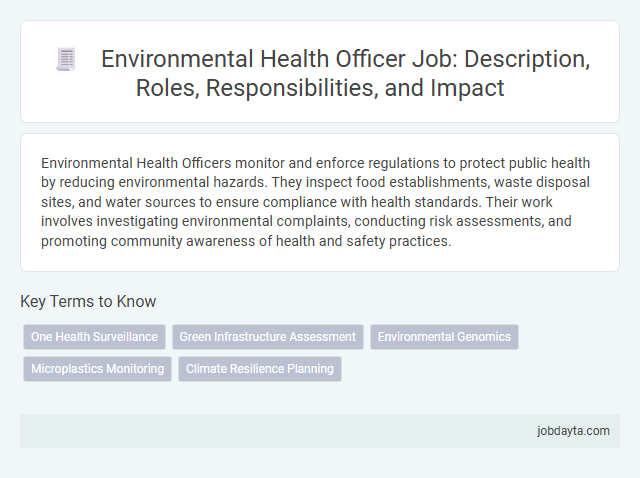 Environmental Health Officer Job: Description, Roles, Responsibilities, and Impact

Environmental Health Officers monitor and enforce regulations to protect public health by reducing environmental hazards. They inspect food establishments, waste disposal sites, and water sources to ensure compliance with health standards. Their work involves investigating environmental complaints, conducting risk assessments, and promoting community awareness of health and safety practices.

Key Terms to Know

One Health Surveillance
Green Infrastructure Assessment
Environmental Genomics
Microplastics Monitoring
Climate Resilience Planning

jobdayta.com