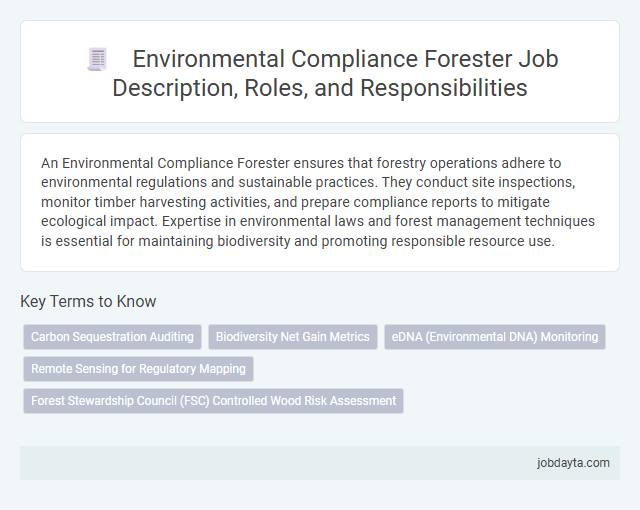 Environmental Compliance Forester Job Description, Roles, and Responsibilities

An Environmental Compliance Forester ensures that forestry operations adhere to environmental regulations and sustainable practices. They conduct site inspections, monitor timber harvesting activities, and prepare compliance reports to mitigate ecological impact. Expertise in environmental laws and forest management techniques is essential for maintaining biodiversity and promoting responsible resource use.

Key Terms to Know

Carbon Sequestration Auditing

Biodiversity Net Gain Metrics

eDNA (Environmental DNA) Monitoring

Remote Sensing for Regulatory Mapping

Forest Stewardship Council (FSC) Controlled Wood Risk Assessment

jobdayta.com