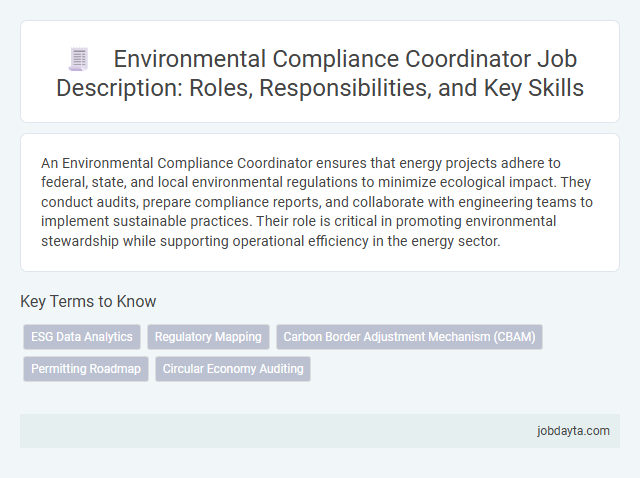 Environmental Compliance Coordinator Job Description: Roles, Responsibilities, and Key Skills

An Environmental Compliance Coordinator ensures that energy projects adhere to federal, state, and local environmental regulations to minimize ecological impact. They conduct audits, prepare compliance reports, and collaborate with engineering teams to implement sustainable practices. Their role is critical in promoting environmental stewardship while supporting operational efficiency in the energy sector.

Key Terms to Know

ESG Data Analytics
Regulatory Mapping
Carbon Border Adjustment Mechanism (CBAM)
Permitting Roadmap
Circular Economy Auditing

jobdayta.com