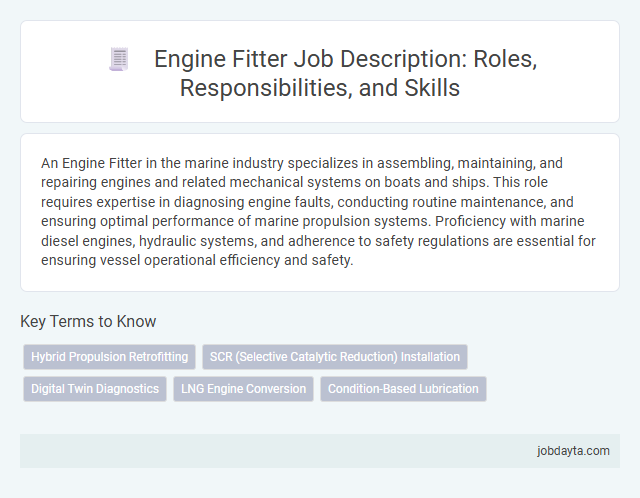 Engine Fitter Job Description: Roles, Responsibilities, and Skills

An Engine Fitter in the marine industry specializes in assembling, maintaining, and repairing engines and related mechanical systems on boats and ships. This role requires expertise in diagnosing engine faults, conducting routine maintenance, and ensuring optimal performance of marine propulsion systems. Proficiency with marine diesel engines, hydraulic systems, and adherence to safety regulations are essential for ensuring vessel operational efficiency and safety.

Key Terms to Know

Hybrid Propulsion Retrofitting

SCR (Selective Catalytic Reduction) Installation

Digital Twin Diagnostics

LNG Engine Conversion

Condition-Based Lubrication

jobdayta.com