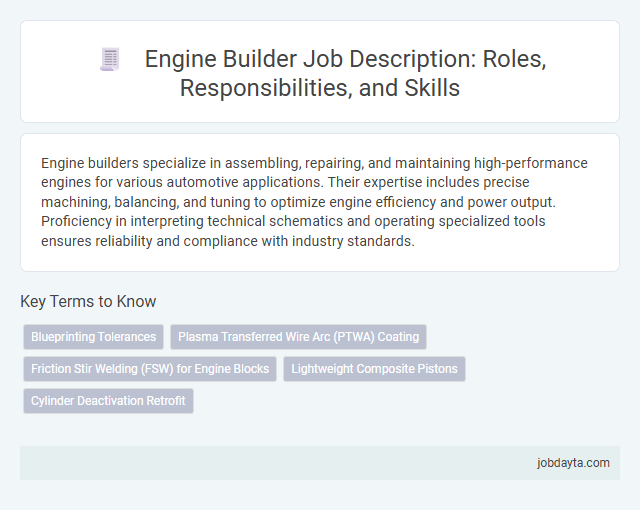 Engine Builder Job Description: Roles, Responsibilities, and Skills

Engine builders specialize in assembling, repairing, and maintaining high-performance engines for various automotive applications. Their expertise includes precise machining, balancing, and tuning to optimize engine efficiency and power output. Proficiency in interpreting technical schematics and operating specialized tools ensures reliability and compliance with industry standards.

Key Terms to Know

Blueprinting Tolerances

Plasma Transferred Wire Arc (PTWA) Coating

Friction Stir Welding (FSW) for Engine Blocks

Lightweight Composite Pistons

Cylinder Deactivation Retrofit

jobdayta.com