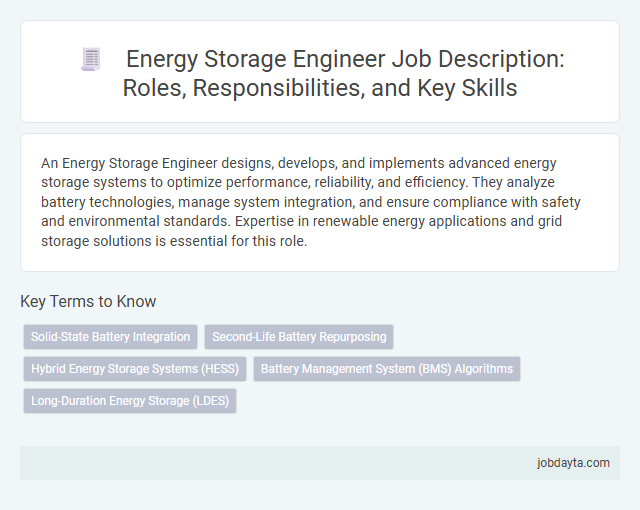 Energy Storage Engineer Job Description: Roles, Responsibilities, and Key Skills

An Energy Storage Engineer designs, develops, and implements advanced energy storage systems to optimize performance, reliability, and efficiency. They analyze battery technologies, manage system integration, and ensure compliance with safety and environmental standards. Expertise in renewable energy applications and grid storage solutions is essential for this role.

Key Terms to Know

Solid-State Battery Integration

Second-Life Battery Repurposing

Hybrid Energy Storage Systems (HESS)

Battery Management System (BMS) Algorithms

Long-Duration Energy Storage (LDES)

jobdayta.com