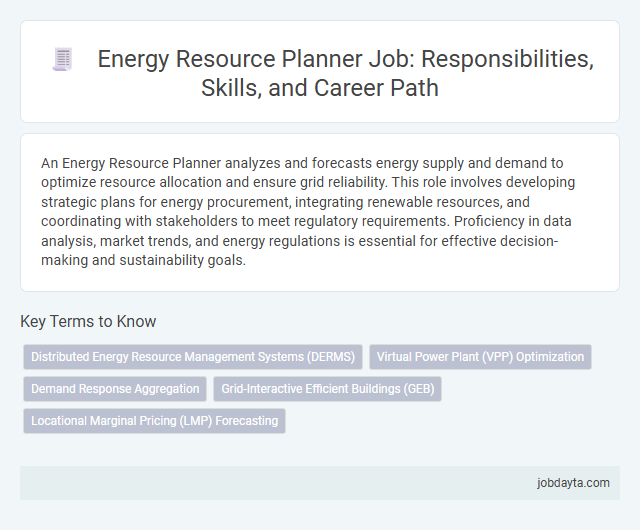 Energy Resource Planner Job: Responsibilities, Skills, and Career Path

An Energy Resource Planner analyzes and forecasts energy supply and demand to optimize resource allocation and ensure grid reliability. This role involves developing strategic plans for energy procurement, integrating renewable resources, and coordinating with stakeholders to meet regulatory requirements. Proficiency in data analysis, market trends, and energy regulations is essential for effective decision-making and sustainability goals.

Key Terms to Know

Distributed Energy Resource Management Systems (DERMS)

Virtual Power Plant (VPP) Optimization

Demand Response Aggregation

Grid-Interactive Efficient Buildings (GEB)

Locational Marginal Pricing (LMP) Forecasting

jobdayta.com