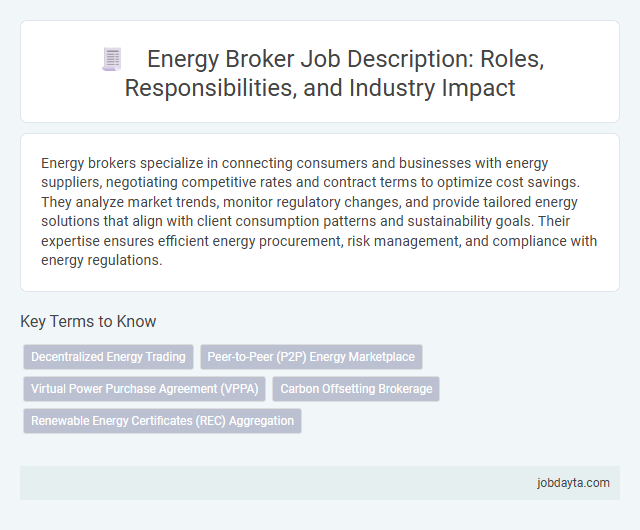 Energy Broker Job Description: Roles, Responsibilities, and Industry Impact

Energy brokers specialize in connecting consumers and businesses with energy suppliers, negotiating competitive rates and contract terms to optimize cost savings. They analyze market trends, monitor regulatory changes, and provide tailored energy solutions that align with client consumption patterns and sustainability goals. Their expertise ensures efficient energy procurement, risk management, and compliance with energy regulations.

Key Terms to Know

Decentralized Energy Trading

Peer-to-Peer (P2P) Energy Marketplace

Virtual Power Purchase Agreement (VPPA)

Carbon Offsetting Brokerage

Renewable Energy Certificates (REC) Aggregation

jobdayta.com