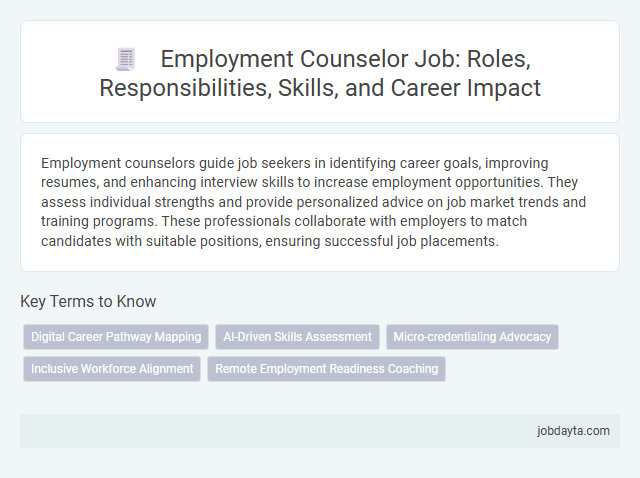 Employment Counselor Job: Roles, Responsibilities, Skills, and Career Impact

Employment counselors guide job seekers in identifying career goals, improving resumes, and enhancing interview skills to increase employment opportunities. They assess individual strengths and provide personalized advice on job market trends and training programs. These professionals collaborate with employers to match candidates with suitable positions, ensuring successful job placements.

Key Terms to Know

Digital Career Pathway Mapping

AI-Driven Skills Assessment

Micro-credentialing Advocacy

Inclusive Workforce Alignment

Remote Employment Readiness Coaching

jobdayta.com