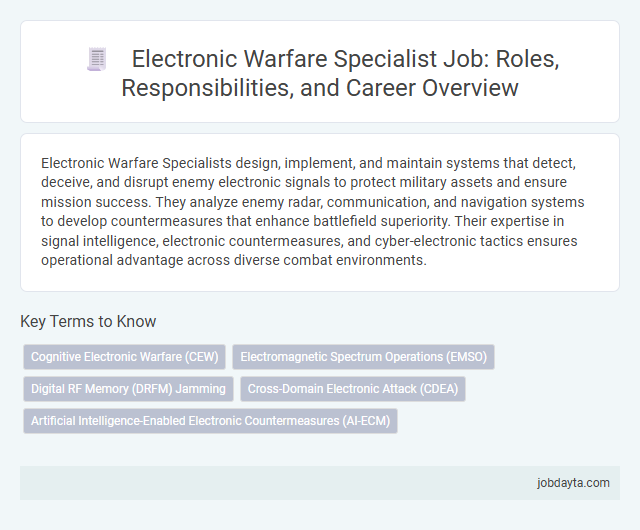 Electronic Warfare Specialist Job: Roles, Responsibilities, and Career Overview

Electronic Warfare Specialists design, implement, and maintain systems that detect, deceive, and disrupt enemy electronic signals to protect military assets and ensure mission success. They analyze enemy radar, communication, and navigation systems to develop countermeasures that enhance battlefield superiority. Their expertise in signal intelligence, electronic countermeasures, and cyber-electronic tactics ensures operational advantage across diverse combat environments.

Key Terms to Know

Cognitive Electronic Warfare (CEW)

Electromagnetic Spectrum Operations (EMSO)

Digital RF Memory (DRFM) Jamming

Cross-Domain Electronic Attack (CDEA)

Artificial Intelligence-Enabled Electronic Countermeasures (AI-ECM)

jobdayta.com