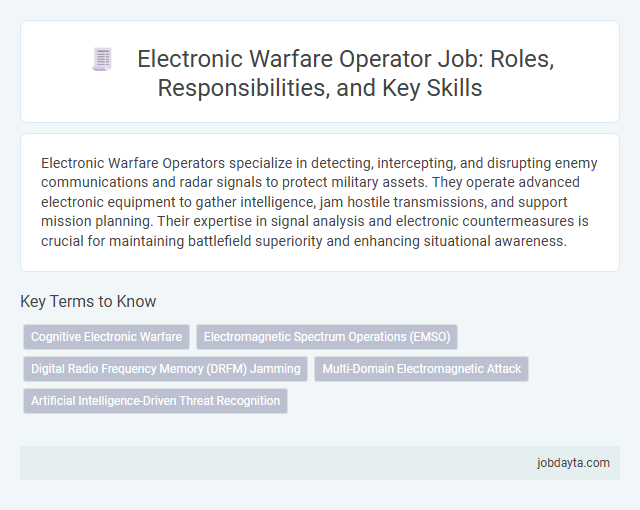 Electronic Warfare Operator Job: Roles, Responsibilities, and Key Skills

Electronic Warfare Operators specialize in detecting, intercepting, and disrupting enemy communications and radar signals to protect military assets. They operate advanced electronic equipment to gather intelligence, jam hostile transmissions, and support mission planning. Their expertise in signal analysis and electronic countermeasures is crucial for maintaining battlefield superiority and enhancing situational awareness.

Key Terms to Know

Cognitive Electronic Warfare

Electromagnetic Spectrum Operations (EMSO)

Digital Radio Frequency Memory (DRFM) Jamming

Multi-Domain Electromagnetic Attack

Artificial Intelligence-Driven Threat Recognition

jobdayta.com