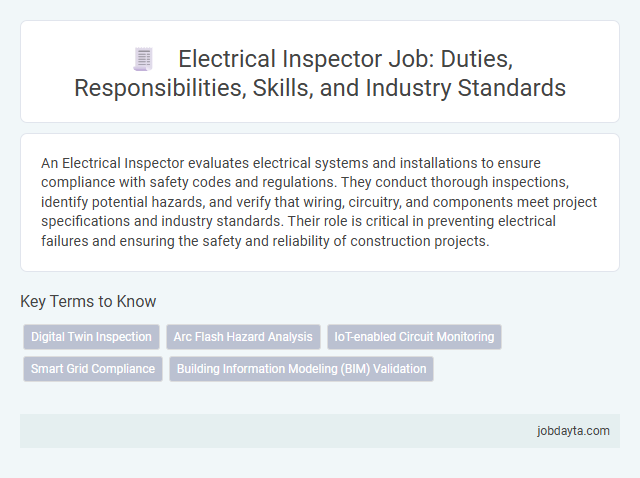 Electrical Inspector Job: Duties, Responsibilities, Skills, and Industry Standards

An Electrical Inspector evaluates electrical systems and installations to ensure compliance with safety codes and regulations. They conduct thorough inspections, identify potential hazards, and verify that wiring, circuitry, and components meet project specifications and industry standards. Their role is critical in preventing electrical failures and ensuring the safety and reliability of construction projects.

Key Terms to Know

Digital Twin Inspection
Arc Flash Hazard Analysis
IoT-enabled Circuit Monitoring
Smart Grid Compliance
Building Information Modeling (BIM) Validation

jobdayta.com