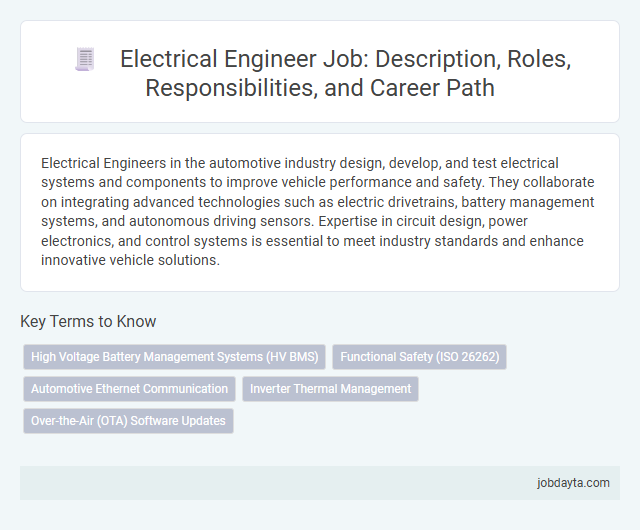 Electrical Engineer Job: Description, Roles, Responsibilities, and Career Path

Electrical Engineers in the automotive industry design, develop, and test electrical systems and components to improve vehicle performance and safety. They collaborate on integrating advanced technologies such as electric drivetrains, battery management systems, and autonomous driving sensors. Expertise in circuit design, power electronics, and control systems is essential to meet industry standards and enhance innovative vehicle solutions.

Key Terms to Know

High Voltage Battery Management Systems (HV BMS)

Functional Safety (ISO 26262)

Automotive Ethernet Communication

Inverter Thermal Management

Over-the-Air (OTA) Software Updates

jobdayta.com