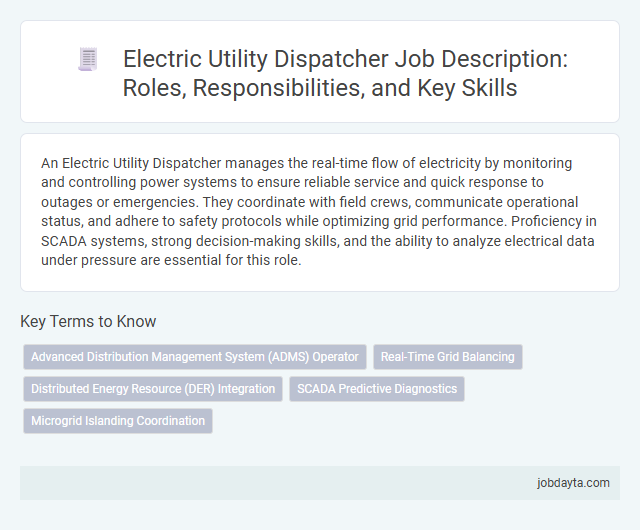 Electric Utility Dispatcher Job Description: Roles, Responsibilities, and Key Skills

An Electric Utility Dispatcher manages the real-time flow of electricity by monitoring and controlling power systems to ensure reliable service and quick response to outages or emergencies. They coordinate with field crews, communicate operational status, and adhere to safety protocols while optimizing grid performance. Proficiency in SCADA systems, strong decision-making skills, and the ability to analyze electrical data under pressure are essential for this role.

Key Terms to Know

Advanced Distribution Management System (ADMS) Operator

Real-Time Grid Balancing

Distributed Energy Resource (DER) Integration

SCADA Predictive Diagnostics

Microgrid Islanding Coordination

jobdayta.com