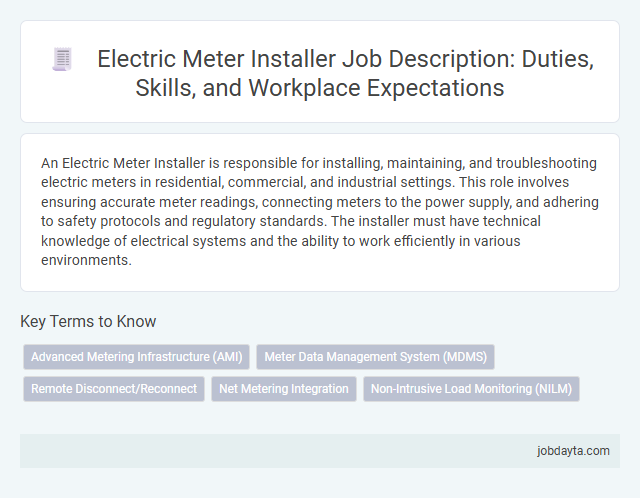 Electric Meter Installer Job Description: Duties, Skills, and Workplace Expectations

An Electric Meter Installer is responsible for installing, maintaining, and troubleshooting electric meters in residential, commercial, and industrial settings. This role involves ensuring accurate meter readings, connecting meters to the power supply, and adhering to safety protocols and regulatory standards. The installer must have technical knowledge of electrical systems and the ability to work efficiently in various environments.

Key Terms to Know

Advanced Metering Infrastructure (AMI)
Meter Data Management System (MDMS)
Remote Disconnect/Reconnect
Net Metering Integration
Non-Intrusive Load Monitoring (NILM)

jobdayta.com