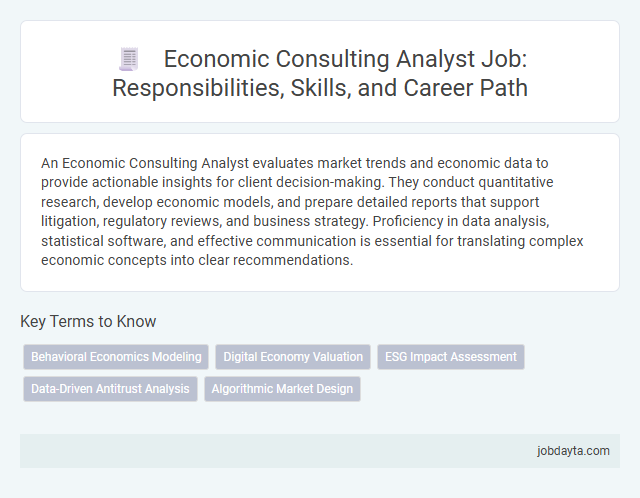 Economic Consulting Analyst Job: Responsibilities, Skills, and Career Path

An Economic Consulting Analyst evaluates market trends and economic data to provide actionable insights for client decision-making. They conduct quantitative research, develop economic models, and prepare detailed reports that support litigation, regulatory reviews, and business strategy. Proficiency in data analysis, statistical software, and effective communication is essential for translating complex economic concepts into clear recommendations.

Key Terms to Know

Behavioral Economics Modeling

Digital Economy Valuation

ESG Impact Assessment

Data-Driven Antitrust Analysis

Algorithmic Market Design

jobdayta.com