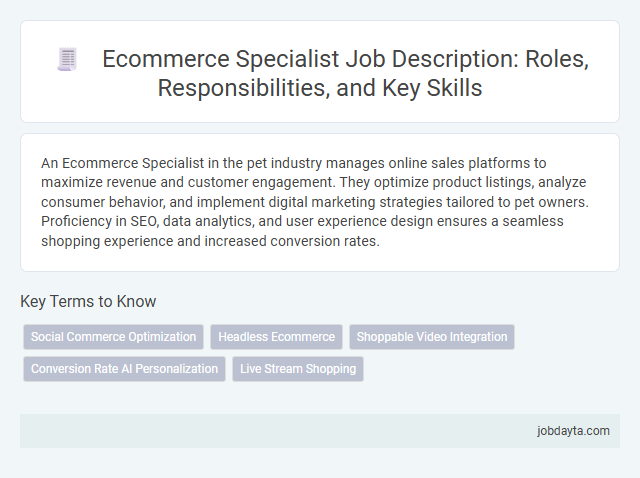 Ecommerce Specialist Job Description: Roles, Responsibilities, and Key Skills

An Ecommerce Specialist in the pet industry manages online sales platforms to maximize revenue and customer engagement. They optimize product listings, analyze consumer behavior, and implement digital marketing strategies tailored to pet owners. Proficiency in SEO, data analytics, and user experience design ensures a seamless shopping experience and increased conversion rates.

Key Terms to Know

Social Commerce Optimization

Headless Ecommerce

Shoppable Video Integration

Conversion Rate AI Personalization

Live Stream Shopping

jobdayta.com