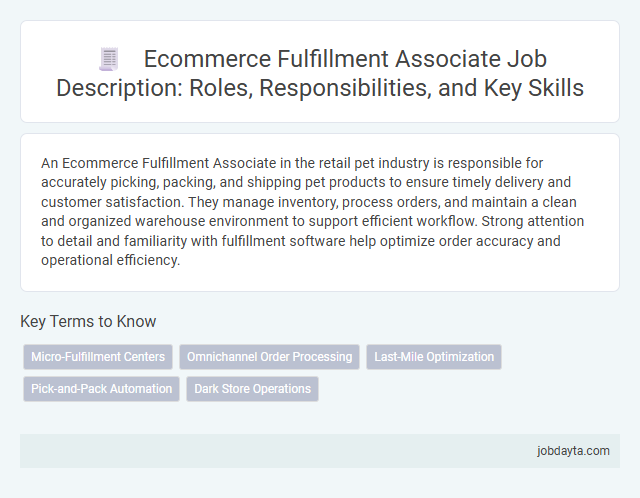 Ecommerce Fulfillment Associate Job Description: Roles, Responsibilities, and Key Skills

An Ecommerce Fulfillment Associate in the retail pet industry is responsible for accurately picking, packing, and shipping pet products to ensure timely delivery and customer satisfaction. They manage inventory, process orders, and maintain a clean and organized warehouse environment to support efficient workflow. Strong attention to detail and familiarity with fulfillment software help optimize order accuracy and operational efficiency.

Key Terms to Know

Micro-Fulfillment Centers
Omnichannel Order Processing
Last-Mile Optimization
Pick-and-Pack Automation
Dark Store Operations

jobdayta.com