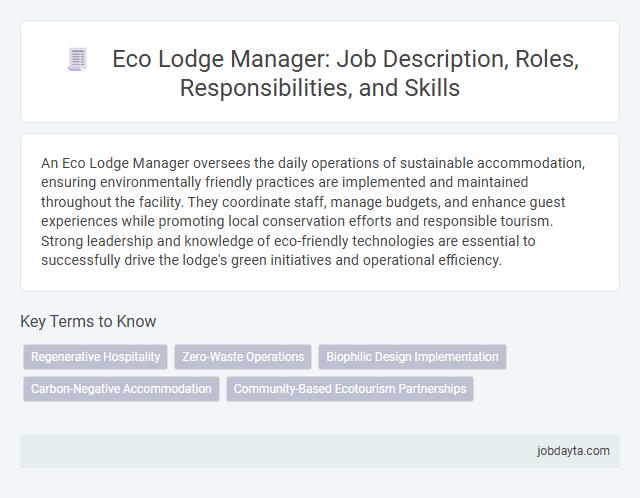 Eco Lodge Manager: Job Description, Roles, Responsibilities, and Skills

An Eco Lodge Manager oversees the daily operations of sustainable accommodation, ensuring environmentally friendly practices are implemented and maintained throughout the facility. They coordinate staff, manage budgets, and enhance guest experiences while promoting local conservation efforts and responsible tourism. Strong leadership and knowledge of eco-friendly technologies are essential to successfully drive the lodge's green initiatives and operational efficiency.

Key Terms to Know

Regenerative Hospitality

Zero-Waste Operations

Biophilic Design Implementation

Carbon-Negative Accommodation

Community-Based Ecotourism Partnerships

jobdayta.com