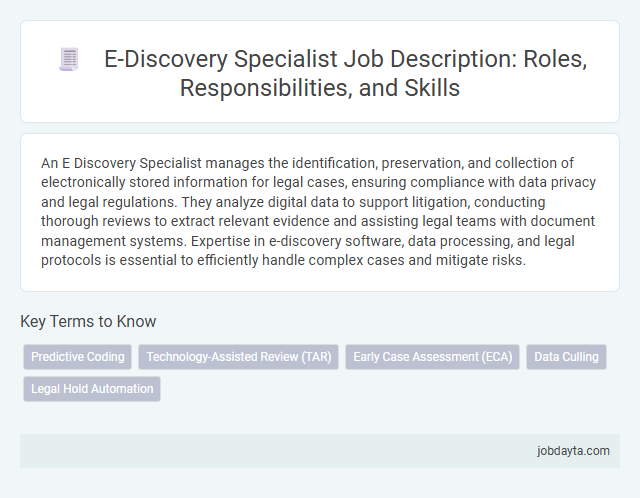 E-Discovery Specialist Job Description: Roles, Responsibilities, and Skills

An E Discovery Specialist manages the identification, preservation, and collection of electronically stored information for legal cases, ensuring compliance with data privacy and legal regulations. They analyze digital data to support litigation, conducting thorough reviews to extract relevant evidence and assisting legal teams with document management systems. Expertise in e-discovery software, data processing, and legal protocols is essential to efficiently handle complex cases and mitigate risks.

Key Terms to Know

Predictive Coding

Technology-Assisted Review (TAR)

Early Case Assessment (ECA)

Data Culling

Legal Hold Automation

jobdayta.com