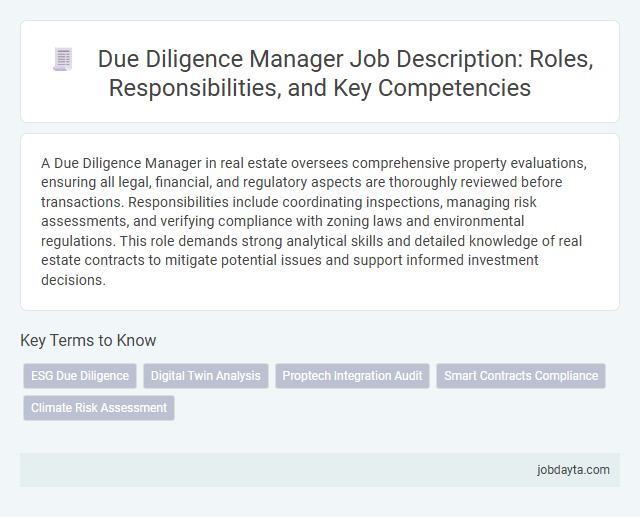 Due Diligence Manager Job Description: Roles, Responsibilities, and Key Competencies

A Due Diligence Manager in real estate oversees comprehensive property evaluations, ensuring all legal, financial, and regulatory aspects are thoroughly reviewed before transactions. Responsibilities include coordinating inspections, managing risk assessments, and verifying compliance with zoning laws and environmental regulations. This role demands strong analytical skills and detailed knowledge of real estate contracts to mitigate potential issues and support informed investment decisions.

Key Terms to Know

ESG Due Diligence

Digital Twin Analysis

Proptech Integration Audit

Smart Contracts Compliance

Climate Risk Assessment

jobdayta.com