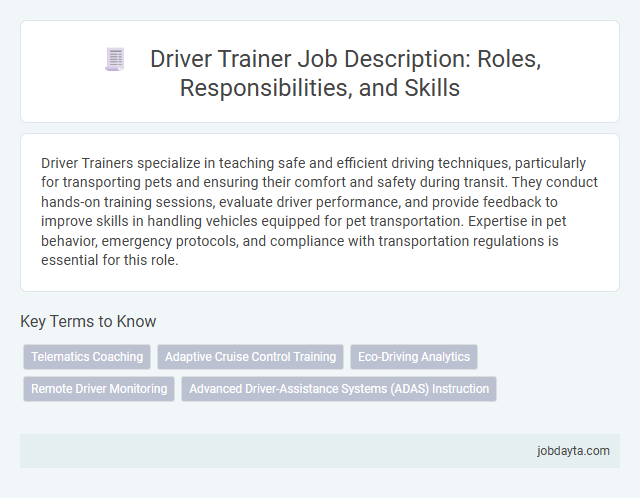 Driver Trainer Job Description: Roles, Responsibilities, and Skills

Driver Trainers specialize in teaching safe and efficient driving techniques, particularly for transporting pets and ensuring their comfort and safety during transit. They conduct hands-on training sessions, evaluate driver performance, and provide feedback to improve skills in handling vehicles equipped for pet transportation. Expertise in pet behavior, emergency protocols, and compliance with transportation regulations is essential for this role.

Key Terms to Know

Telematics Coaching

Adaptive Cruise Control Training

Eco-Driving Analytics

Remote Driver Monitoring

Advanced Driver-Assistance Systems (ADAS) Instruction

jobdayta.com