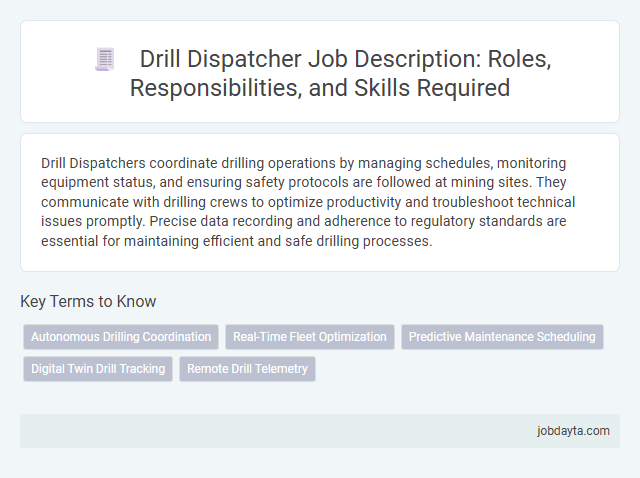 Drill Dispatcher Job Description: Roles, Responsibilities, and Skills Required

Drill Dispatchers coordinate drilling operations by managing schedules, monitoring equipment status, and ensuring safety protocols are followed at mining sites. They communicate with drilling crews to optimize productivity and troubleshoot technical issues promptly. Precise data recording and adherence to regulatory standards are essential for maintaining efficient and safe drilling processes.

Key Terms to Know

Autonomous Drilling Coordination

Real-Time Fleet Optimization

Predictive Maintenance Scheduling

Digital Twin Drill Tracking

Remote Drill Telemetry

jobdayta.com