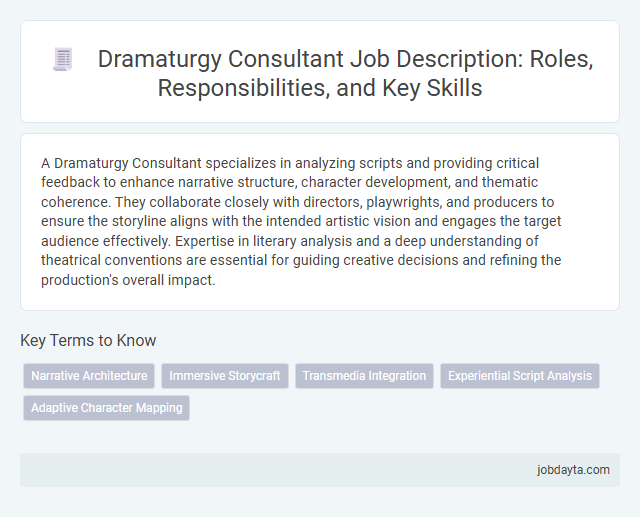 Dramaturgy Consultant Job Description: Roles, Responsibilities, and Key Skills

A Dramaturgy Consultant specializes in analyzing scripts and providing critical feedback to enhance narrative structure, character development, and thematic coherence. They collaborate closely with directors, playwrights, and producers to ensure the storyline aligns with the intended artistic vision and engages the target audience effectively. Expertise in literary analysis and a deep understanding of theatrical conventions are essential for guiding creative decisions and refining the production's overall impact.

Key Terms to Know

Narrative Architecture
Immersive Storycraft
Transmedia Integration
Experiential Script Analysis
Adaptive Character Mapping

jobdayta.com