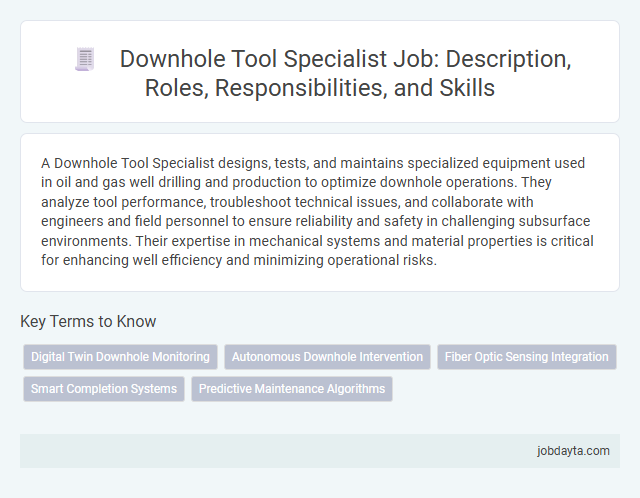 Downhole Tool Specialist Job: Description, Roles, Responsibilities, and Skills

A Downhole Tool Specialist designs, tests, and maintains specialized equipment used in oil and gas well drilling and production to optimize downhole operations. They analyze tool performance, troubleshoot technical issues, and collaborate with engineers and field personnel to ensure reliability and safety in challenging subsurface environments. Their expertise in mechanical systems and material properties is critical for enhancing well efficiency and minimizing operational risks.

Key Terms to Know

Digital Twin Downhole Monitoring

Autonomous Downhole Intervention

Fiber Optic Sensing Integration

Smart Completion Systems

Predictive Maintenance Algorithms

jobdayta.com