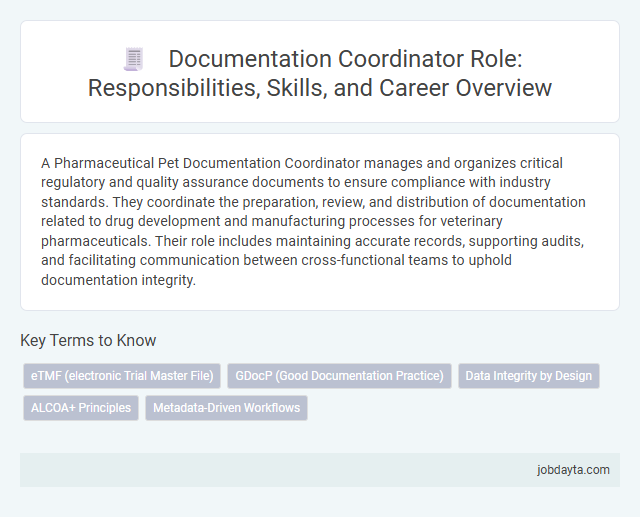 Documentation Coordinator Role: Responsibilities, Skills, and Career Overview

A Pharmaceutical Pet Documentation Coordinator manages and organizes critical regulatory and quality assurance documents to ensure compliance with industry standards. They coordinate the preparation, review, and distribution of documentation related to drug development and manufacturing processes for veterinary pharmaceuticals. Their role includes maintaining accurate records, supporting audits, and facilitating communication between cross-functional teams to uphold documentation integrity.

Key Terms to Know

eTMF (electronic Trial Master File)

GDocP (Good Documentation Practice)

Data Integrity by Design

ALCOA+ Principles

Metadata-Driven Workflows

jobdayta.com