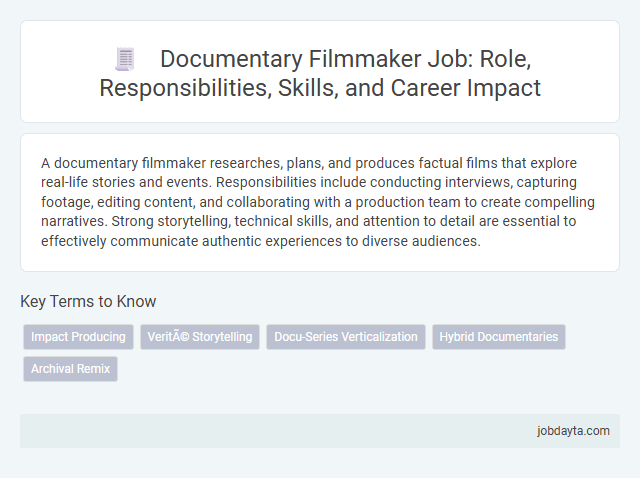 Documentary Filmmaker Job: Role, Responsibilities, Skills, and Career Impact

A documentary filmmaker researches, plans, and produces factual films that explore real-life stories and events. Responsibilities include conducting interviews, capturing footage, editing content, and collaborating with a production team to create compelling narratives. Strong storytelling, technical skills, and attention to detail are essential to effectively communicate authentic experiences to diverse audiences.

Key Terms to Know

Impact Producing

VeritÃ© Storytelling

Docu-Series Verticalization

Hybrid Documentaries

Archival Remix

jobdayta.com