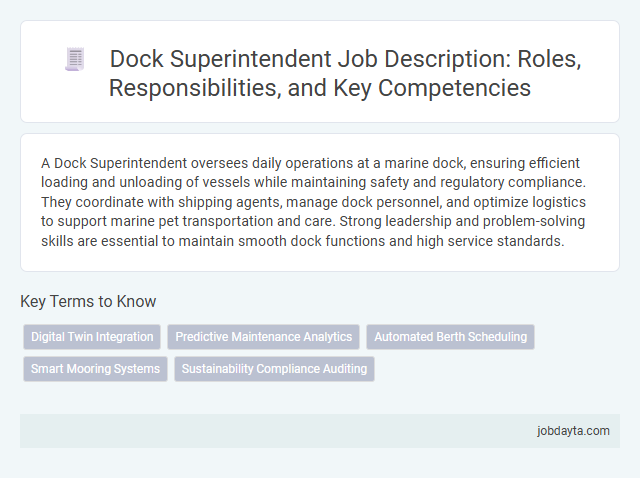 Dock Superintendent Job Description: Roles, Responsibilities, and Key Competencies

A Dock Superintendent oversees daily operations at a marine dock, ensuring efficient loading and unloading of vessels while maintaining safety and regulatory compliance. They coordinate with shipping agents, manage dock personnel, and optimize logistics to support marine pet transportation and care. Strong leadership and problem-solving skills are essential to maintain smooth dock functions and high service standards.

Key Terms to Know

Digital Twin Integration

Predictive Maintenance Analytics

Automated Berth Scheduling

Smart Mooring Systems

Sustainability Compliance Auditing

jobdayta.com