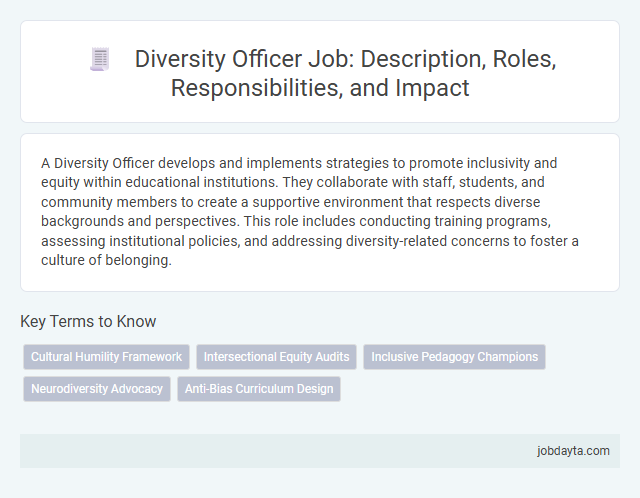 Diversity Officer Job: Description, Roles, Responsibilities, and Impact

A Diversity Officer develops and implements strategies to promote inclusivity and equity within educational institutions. They collaborate with staff, students, and community members to create a supportive environment that respects diverse backgrounds and perspectives. This role includes conducting training programs, assessing institutional policies, and addressing diversity-related concerns to foster a culture of belonging.

Key Terms to Know

Cultural Humility Framework

Intersectional Equity Audits

Inclusive Pedagogy Champions

Neurodiversity Advocacy

Anti-Bias Curriculum Design

jobdayta.com