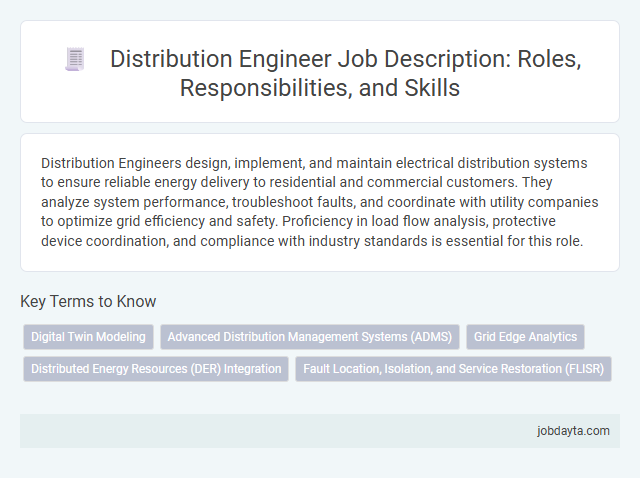 Distribution Engineer Job Description: Roles, Responsibilities, and Skills

Distribution Engineers design, implement, and maintain electrical distribution systems to ensure reliable energy delivery to residential and commercial customers. They analyze system performance, troubleshoot faults, and coordinate with utility companies to optimize grid efficiency and safety. Proficiency in load flow analysis, protective device coordination, and compliance with industry standards is essential for this role.

Key Terms to Know

Digital Twin Modeling

Advanced Distribution Management Systems (ADMS)

Grid Edge Analytics

Distributed Energy Resources (DER) Integration

Fault Location, Isolation, and Service Restoration (FLISR)

jobdayta.com