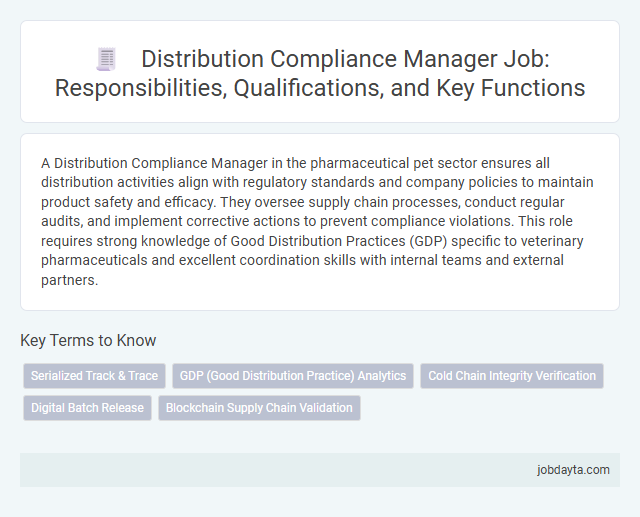 Distribution Compliance Manager Job: Responsibilities, Qualifications, and Key Functions

A Distribution Compliance Manager in the pharmaceutical pet sector ensures all distribution activities align with regulatory standards and company policies to maintain product safety and efficacy. They oversee supply chain processes, conduct regular audits, and implement corrective actions to prevent compliance violations. This role requires strong knowledge of Good Distribution Practices (GDP) specific to veterinary pharmaceuticals and excellent coordination skills with internal teams and external partners.

Key Terms to Know

Serialized Track & Trace

GDP (Good Distribution Practice) Analytics

Cold Chain Integrity Verification

Digital Batch Release

Blockchain Supply Chain Validation

jobdayta.com