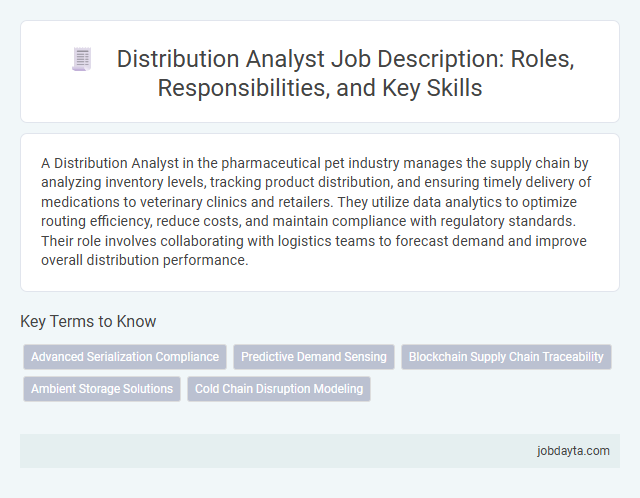 Distribution Analyst Job Description: Roles, Responsibilities, and Key Skills

A Distribution Analyst in the pharmaceutical pet industry manages the supply chain by analyzing inventory levels, tracking product distribution, and ensuring timely delivery of medications to veterinary clinics and retailers. They utilize data analytics to optimize routing efficiency, reduce costs, and maintain compliance with regulatory standards. Their role involves collaborating with logistics teams to forecast demand and improve overall distribution performance.

Key Terms to Know

Advanced Serialization Compliance

Predictive Demand Sensing

Blockchain Supply Chain Traceability

Ambient Storage Solutions

Cold Chain Disruption Modeling

jobdayta.com