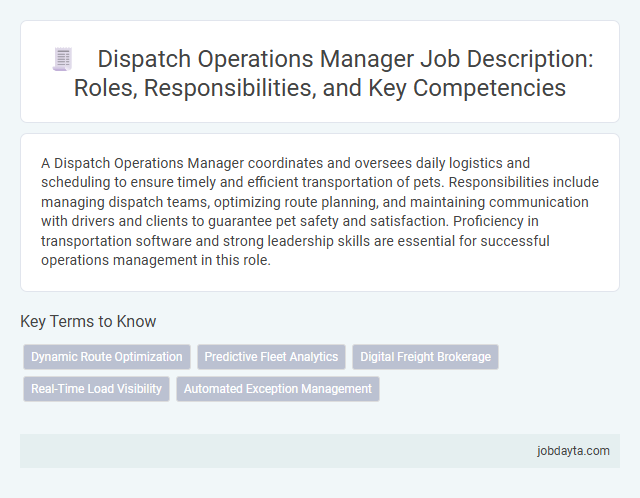 Dispatch Operations Manager Job Description: Roles, Responsibilities, and Key Competencies

A Dispatch Operations Manager coordinates and oversees daily logistics and scheduling to ensure timely and efficient transportation of pets. Responsibilities include managing dispatch teams, optimizing route planning, and maintaining communication with drivers and clients to guarantee pet safety and satisfaction. Proficiency in transportation software and strong leadership skills are essential for successful operations management in this role.

Key Terms to Know

Dynamic Route Optimization

Predictive Fleet Analytics

Digital Freight Brokerage

Real-Time Load Visibility

Automated Exception Management

jobdayta.com