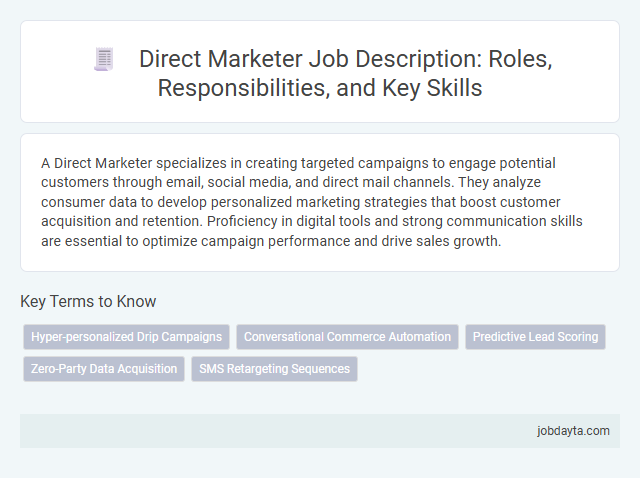 Direct Marketer Job Description: Roles, Responsibilities, and Key Skills

A Direct Marketer specializes in creating targeted campaigns to engage potential customers through email, social media, and direct mail channels. They analyze consumer data to develop personalized marketing strategies that boost customer acquisition and retention. Proficiency in digital tools and strong communication skills are essential to optimize campaign performance and drive sales growth.

Key Terms to Know

Hyper-personalized Drip Campaigns

Conversational Commerce Automation

Predictive Lead Scoring

Zero-Party Data Acquisition

SMS Retargeting Sequences

jobdayta.com