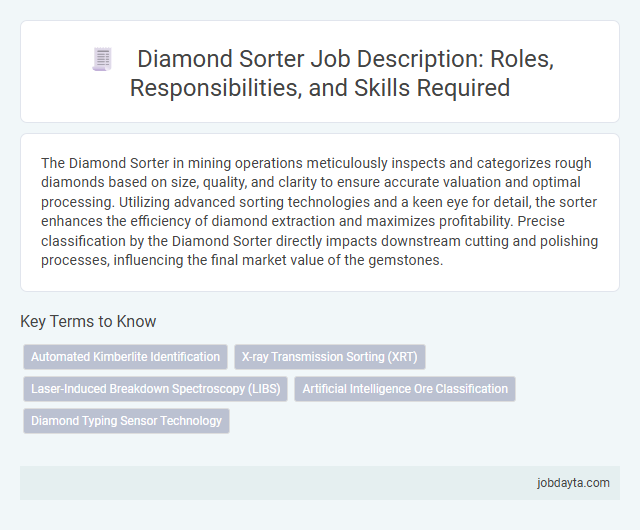 Diamond Sorter Job Description: Roles, Responsibilities, and Skills Required

The Diamond Sorter in mining operations meticulously inspects and categorizes rough diamonds based on size, quality, and clarity to ensure accurate valuation and optimal processing. Utilizing advanced sorting technologies and a keen eye for detail, the sorter enhances the efficiency of diamond extraction and maximizes profitability. Precise classification by the Diamond Sorter directly impacts downstream cutting and polishing processes, influencing the final market value of the gemstones.

Key Terms to Know

Automated Kimberlite Identification

X-ray Transmission Sorting (XRT)

Laser-Induced Breakdown Spectroscopy (LIBS)

Artificial Intelligence Ore Classification

Diamond Typing Sensor Technology

jobdayta.com