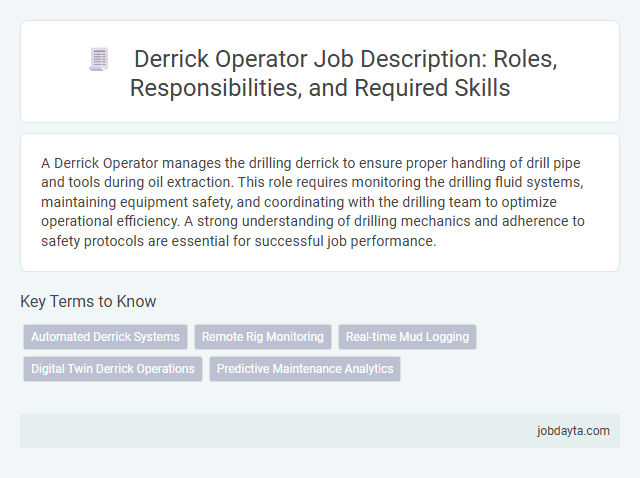 Derrick Operator Job Description: Roles, Responsibilities, and Required Skills

A Derrick Operator manages the drilling derrick to ensure proper handling of drill pipe and tools during oil extraction. This role requires monitoring the drilling fluid systems, maintaining equipment safety, and coordinating with the drilling team to optimize operational efficiency. A strong understanding of drilling mechanics and adherence to safety protocols are essential for successful job performance.

Key Terms to Know

Automated Derrick Systems

Remote Rig Monitoring

Real-time Mud Logging

Digital Twin Derrick Operations

Predictive Maintenance Analytics

jobdayta.com