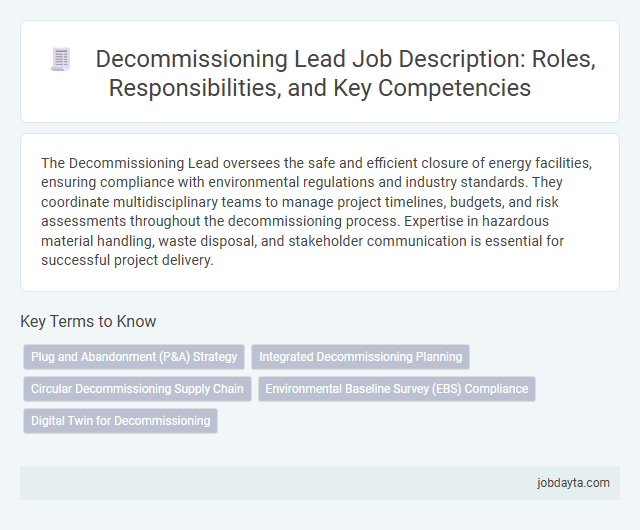 Decommissioning Lead Job Description: Roles, Responsibilities, and Key Competencies

The Decommissioning Lead oversees the safe and efficient closure of energy facilities, ensuring compliance with environmental regulations and industry standards. They coordinate multidisciplinary teams to manage project timelines, budgets, and risk assessments throughout the decommissioning process. Expertise in hazardous material handling, waste disposal, and stakeholder communication is essential for successful project delivery.

Key Terms to Know

Plug and Abandonment (P&A) Strategy

Integrated Decommissioning Planning

Circular Decommissioning Supply Chain

Environmental Baseline Survey (EBS) Compliance

Digital Twin for Decommissioning

jobdayta.com