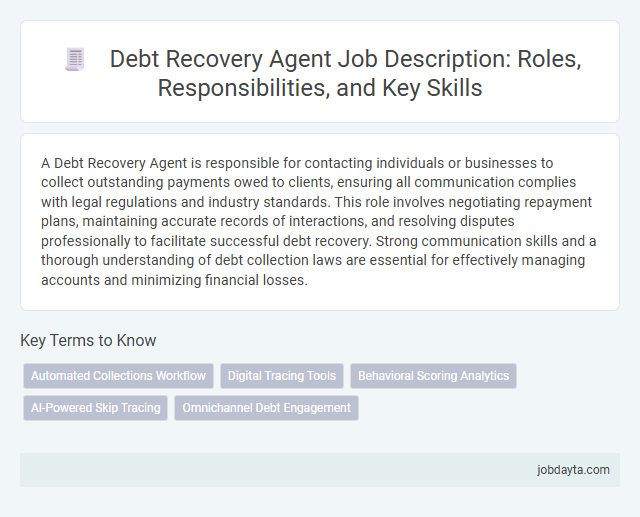 Debt Recovery Agent Job Description: Roles, Responsibilities, and Key Skills

A Debt Recovery Agent is responsible for contacting individuals or businesses to collect outstanding payments owed to clients, ensuring all communication complies with legal regulations and industry standards. This role involves negotiating repayment plans, maintaining accurate records of interactions, and resolving disputes professionally to facilitate successful debt recovery. Strong communication skills and a thorough understanding of debt collection laws are essential for effectively managing accounts and minimizing financial losses.

Key Terms to Know

Automated Collections Workflow

Digital Tracing Tools

Behavioral Scoring Analytics

AI-Powered Skip Tracing

Omnichannel Debt Engagement

jobdayta.com