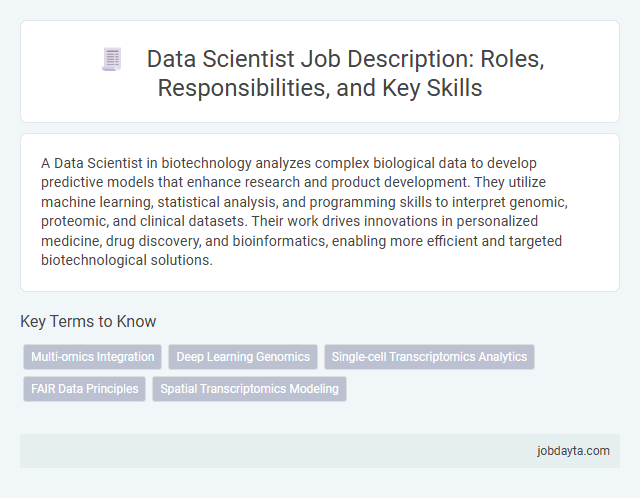 Data Scientist Job Description: Roles, Responsibilities, and Key Skills

A Data Scientist in biotechnology analyzes complex biological data to develop predictive models that enhance research and product development. They utilize machine learning, statistical analysis, and programming skills to interpret genomic, proteomic, and clinical datasets. Their work drives innovations in personalized medicine, drug discovery, and bioinformatics, enabling more efficient and targeted biotechnological solutions.

Key Terms to Know

Multi-omics Integration

Deep Learning Genomics

Single-cell Transcriptomics Analytics

FAIR Data Principles

Spatial Transcriptomics Modeling

jobdayta.com