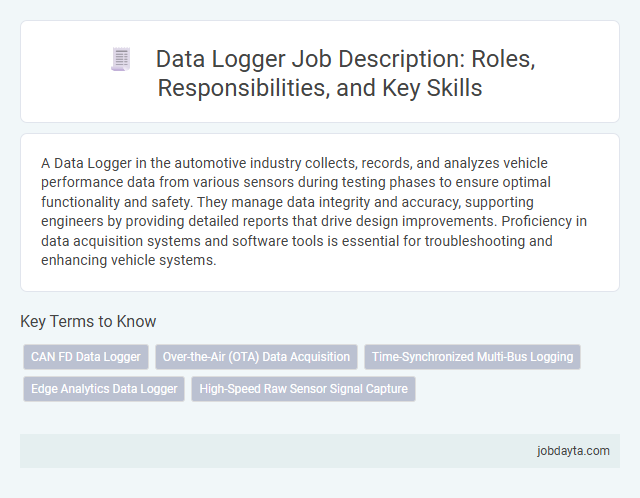 Data Logger Job Description: Roles, Responsibilities, and Key Skills

A Data Logger in the automotive industry collects, records, and analyzes vehicle performance data from various sensors during testing phases to ensure optimal functionality and safety. They manage data integrity and accuracy, supporting engineers by providing detailed reports that drive design improvements. Proficiency in data acquisition systems and software tools is essential for troubleshooting and enhancing vehicle systems.

Key Terms to Know

CAN FD Data Logger
Over-the-Air (OTA) Data Acquisition
Time-Synchronized Multi-Bus Logging
Edge Analytics Data Logger
High-Speed Raw Sensor Signal Capture

jobdayta.com