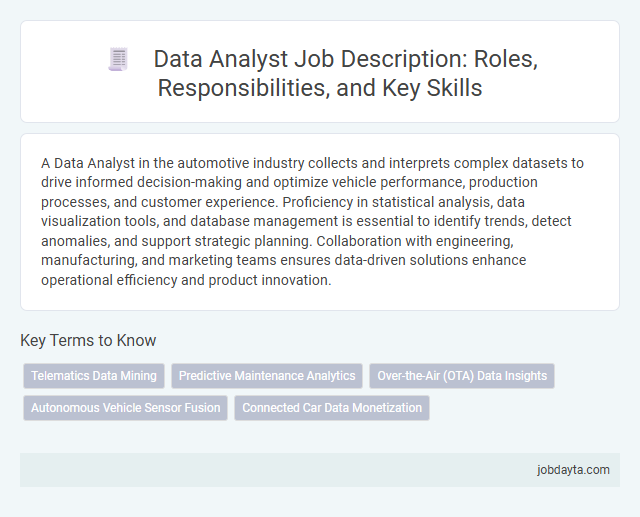 Data Analyst Job Description: Roles, Responsibilities, and Key Skills

A Data Analyst in the automotive industry collects and interprets complex datasets to drive informed decision-making and optimize vehicle performance, production processes, and customer experience. Proficiency in statistical analysis, data visualization tools, and database management is essential to identify trends, detect anomalies, and support strategic planning. Collaboration with engineering, manufacturing, and marketing teams ensures data-driven solutions enhance operational efficiency and product innovation.

Key Terms to Know

Telematics Data Mining
Predictive Maintenance Analytics
Over-the-Air (OTA) Data Insights
Autonomous Vehicle Sensor Fusion
Connected Car Data Monetization

jobdayta.com