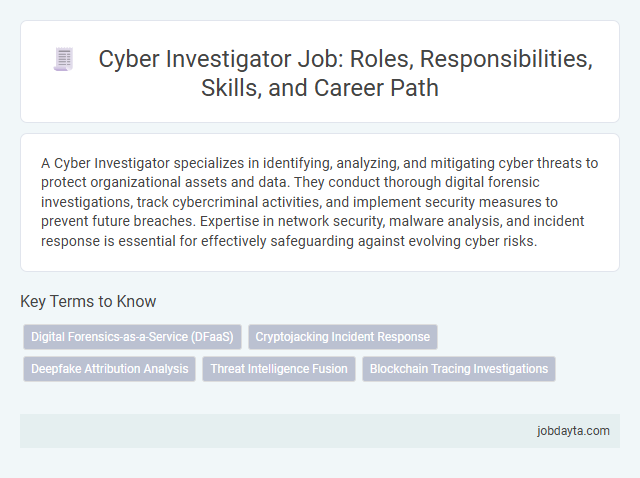 Cyber Investigator Job: Roles, Responsibilities, Skills, and Career Path

A Cyber Investigator specializes in identifying, analyzing, and mitigating cyber threats to protect organizational assets and data. They conduct thorough digital forensic investigations, track cybercriminal activities, and implement security measures to prevent future breaches. Expertise in network security, malware analysis, and incident response is essential for effectively safeguarding against evolving cyber risks.

Key Terms to Know

Digital Forensics-as-a-Service (DFaaS)
Cryptojacking Incident Response
Deepfake Attribution Analysis
Threat Intelligence Fusion
Blockchain Tracing Investigations

jobdayta.com