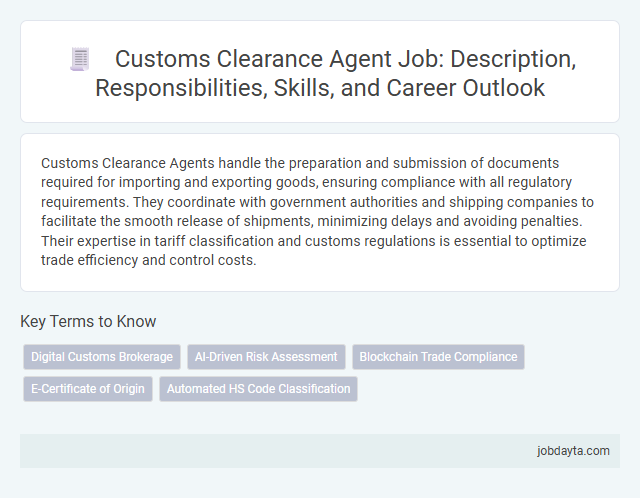 Customs Clearance Agent Job: Description, Responsibilities, Skills, and Career Outlook

Customs Clearance Agents handle the preparation and submission of documents required for importing and exporting goods, ensuring compliance with all regulatory requirements. They coordinate with government authorities and shipping companies to facilitate the smooth release of shipments, minimizing delays and avoiding penalties. Their expertise in tariff classification and customs regulations is essential to optimize trade efficiency and control costs.

Key Terms to Know

Digital Customs Brokerage
AI-Driven Risk Assessment
Blockchain Trade Compliance
E-Certificate of Origin
Automated HS Code Classification

jobdayta.com