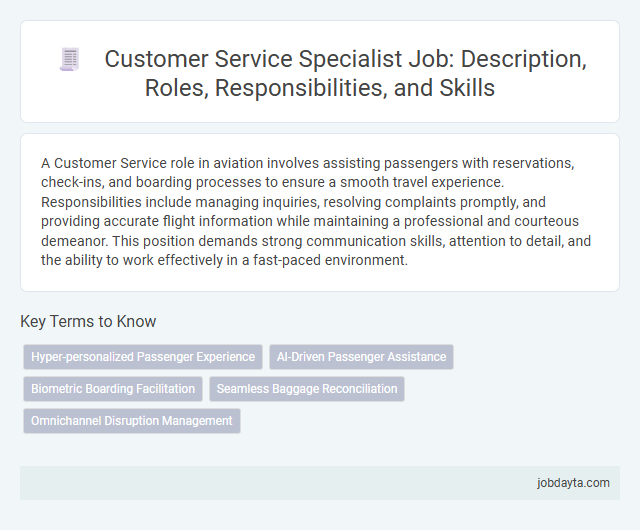 Customer Service Specialist Job: Description, Roles, Responsibilities, and Skills

A Customer Service role in aviation involves assisting passengers with reservations, check-ins, and boarding processes to ensure a smooth travel experience. Responsibilities include managing inquiries, resolving complaints promptly, and providing accurate flight information while maintaining a professional and courteous demeanor. This position demands strong communication skills, attention to detail, and the ability to work effectively in a fast-paced environment.

Key Terms to Know

Hyper-personalized Passenger Experience

AI-Driven Passenger Assistance

Biometric Boarding Facilitation

Seamless Baggage Reconciliation

Omnichannel Disruption Management

jobdayta.com