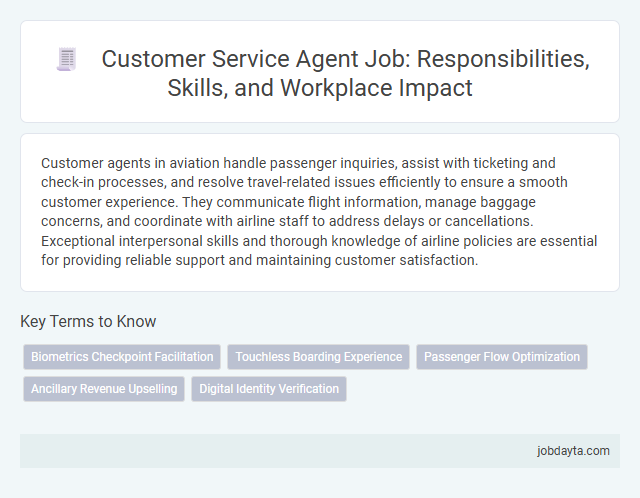 Customer Service Agent Job: Responsibilities, Skills, and Workplace Impact

Customer agents in aviation handle passenger inquiries, assist with ticketing and check-in processes, and resolve travel-related issues efficiently to ensure a smooth customer experience. They communicate flight information, manage baggage concerns, and coordinate with airline staff to address delays or cancellations. Exceptional interpersonal skills and thorough knowledge of airline policies are essential for providing reliable support and maintaining customer satisfaction.

Key Terms to Know

Biometrics Checkpoint Facilitation

Touchless Boarding Experience

Passenger Flow Optimization

Ancillary Revenue Upselling

Digital Identity Verification

jobdayta.com