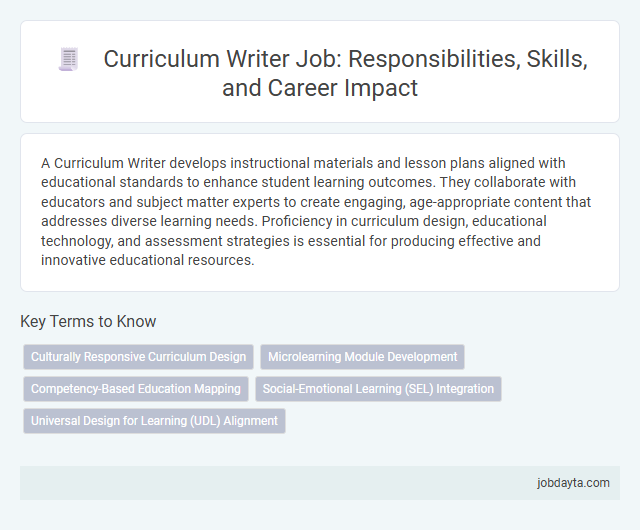 Curriculum Writer Job: Responsibilities, Skills, and Career Impact

A Curriculum Writer develops instructional materials and lesson plans aligned with educational standards to enhance student learning outcomes. They collaborate with educators and subject matter experts to create engaging, age-appropriate content that addresses diverse learning needs. Proficiency in curriculum design, educational technology, and assessment strategies is essential for producing effective and innovative educational resources.

Key Terms to Know

Culturally Responsive Curriculum Design

Microlearning Module Development

Competency-Based Education Mapping

Social-Emotional Learning (SEL) Integration

Universal Design for Learning (UDL) Alignment

jobdayta.com